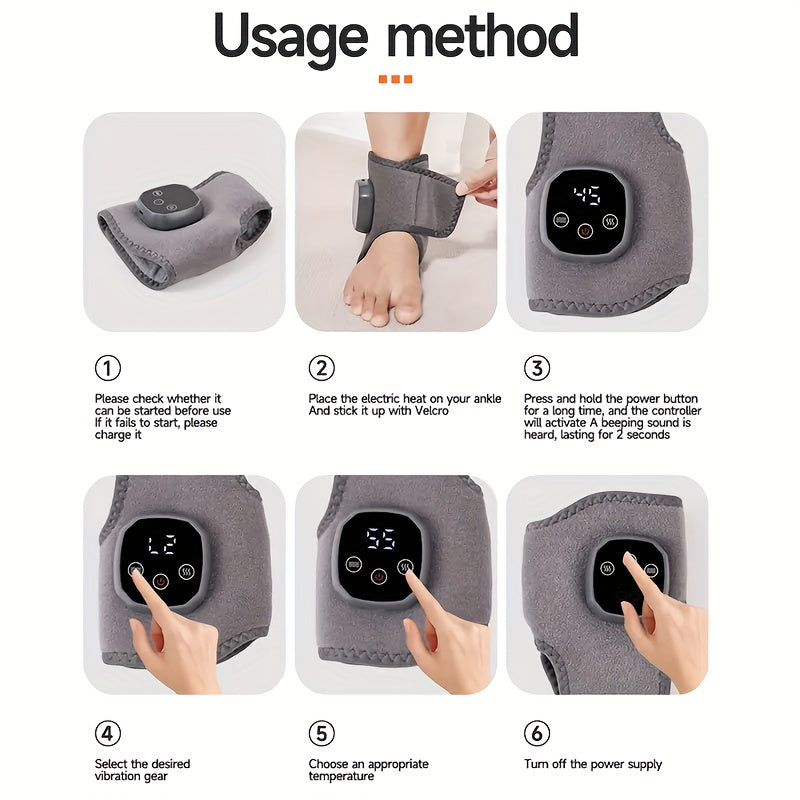 Usage method

45

①

Please check whether it can be started before use If it fails to start, please charge it

②

Place the electric heat on your ankle And stick it up with Velcro

③

Press and hold the power button for a long time, and the controller will activate A beeping sound is heard, lasting for 2 seconds

L2

55

④

Select the desired vibration gear

⑤

Choose an appropriate temperature

⑥

Turn off the power supply